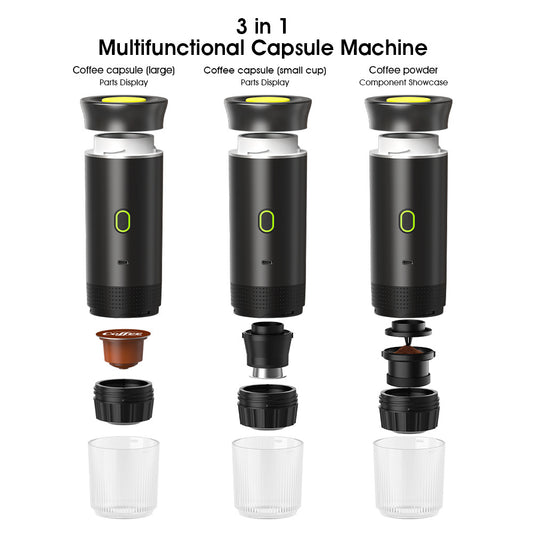 3 in 1
Multifunctional Capsule Machine

Coffee capsule (large)
Parts Display

Coffee capsule (small cup)
Parts Display

Coffee powder
Component Showcase

Coffee